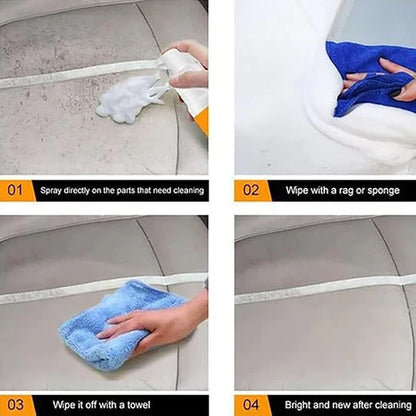 01 Spray directly on the parts that need cleaning

02 Wipe with a rag or sponge

03 Wipe it off with a towel

04 Bright and new after cleaning